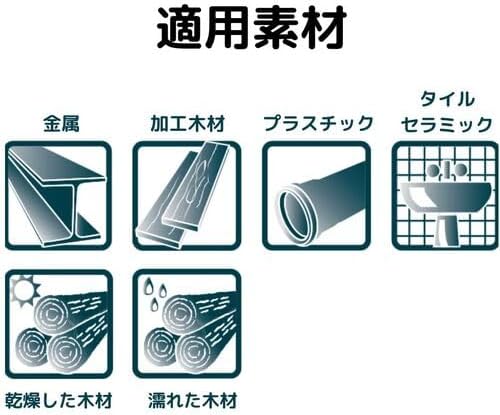 適用素材

金属

加工木材

プラスチック

タイル
セラミック

乾燥した木材

濡れた木材