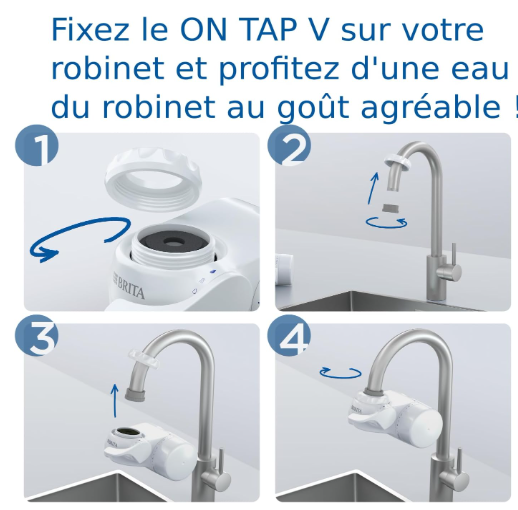 Fixez le ON TAP V sur votre robinet et profitez d'une eau du robinet au goût agréable !

1

BRITA

2

3

BRITA

4

BRITA